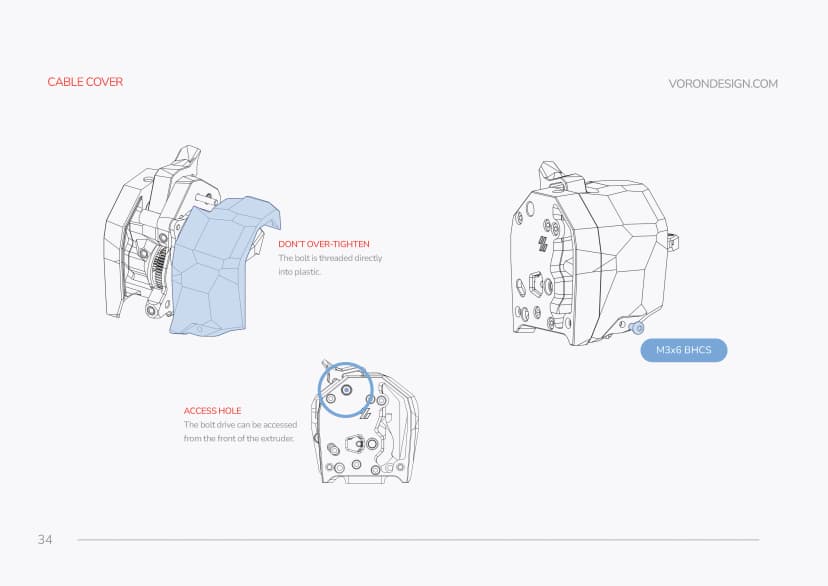 CABLE COVER

VORONDESIGN.COM

DON'T OVER-TIGHTEN
The bolt is threaded directly into plastic.

M3x6 BHCS

ACCESS HOLE
The bolt drive can be accessed from the front of the extruder.

34